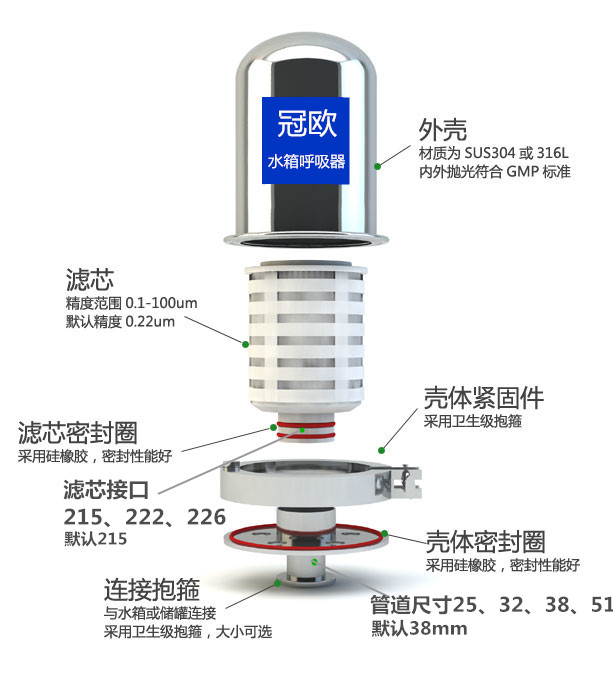 冠欧
水箱呼吸器

外壳
材质为 SUS304 或 316L
内外抛光符合 GMP 标准

滤芯
精度范围 0.1-100um
默认精度 0.22um

壳体紧固件
采用卫生级抱箍

滤芯密封圈
采用硅橡胶，密封性能好

滤芯接口
215、222、226
默认215

壳体密封圈
采用硅橡胶，密封性能好

连接抱箍
与水箱或储罐连接
采用卫生级抱箍，大小可选

管道尺寸25、32、38、51
默认38mm